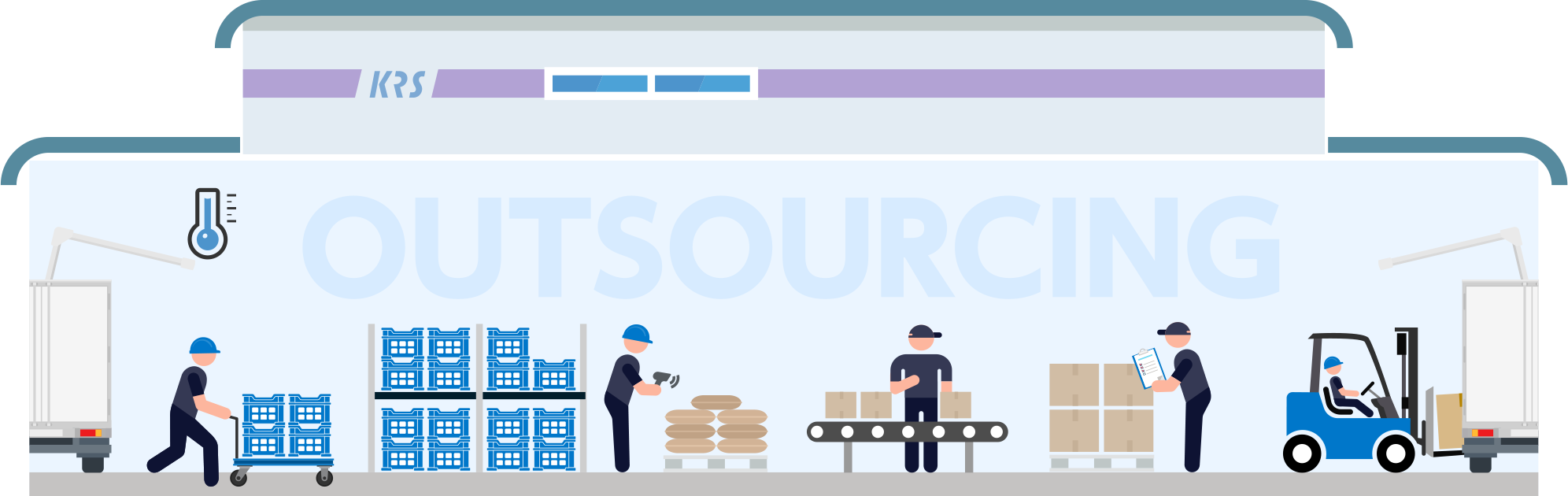 KRS

OUTSOURCING