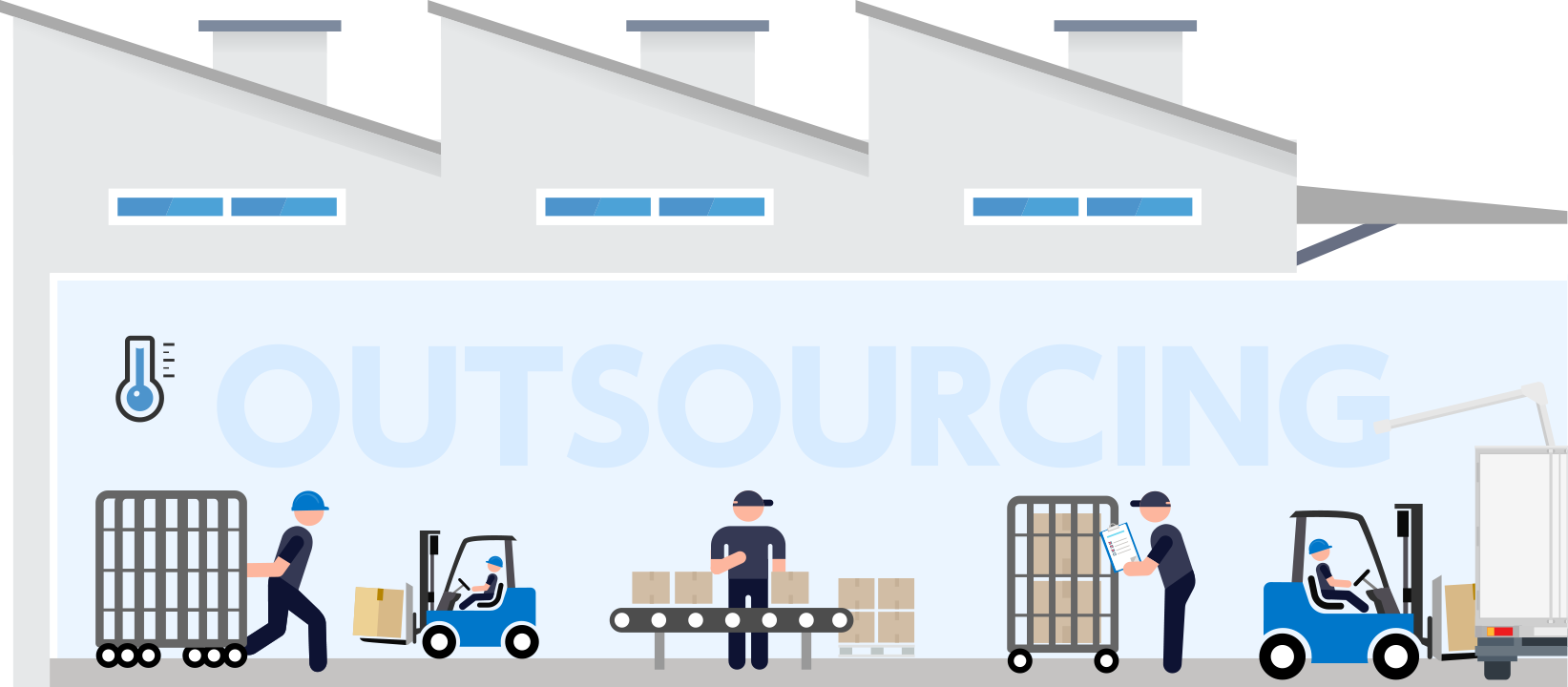 OUTSOURCING