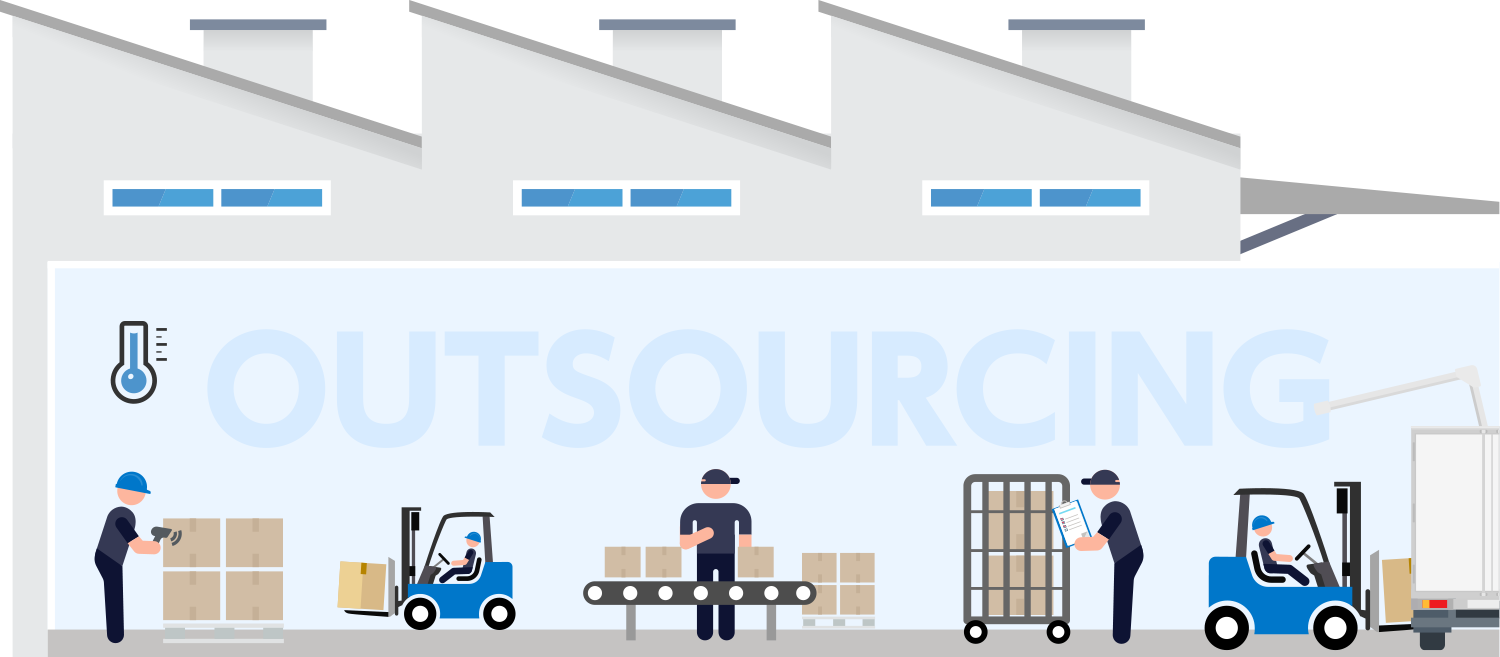 OUTSOURCING